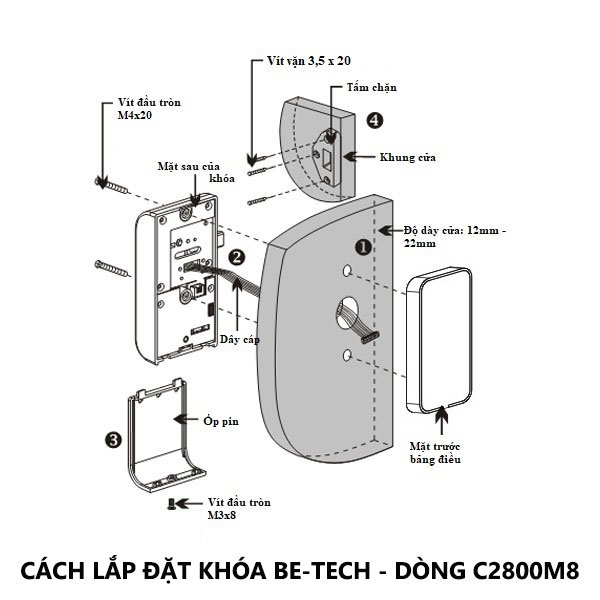 Vít vặn 3,5 x 20

Tấm chặn

Vít đầu tròn M4x20

4

Khung cửa

Mặt sau của khóa

Độ dày cửa: 12mm - 22mm

1

2

Dây cáp

Ốp pin

3

Mặt trước bảng điều

Vít đầu tròn M3x8

CÁCH LẮP ĐẶT KHÓA BE-TECH - DÒNG C2800M8